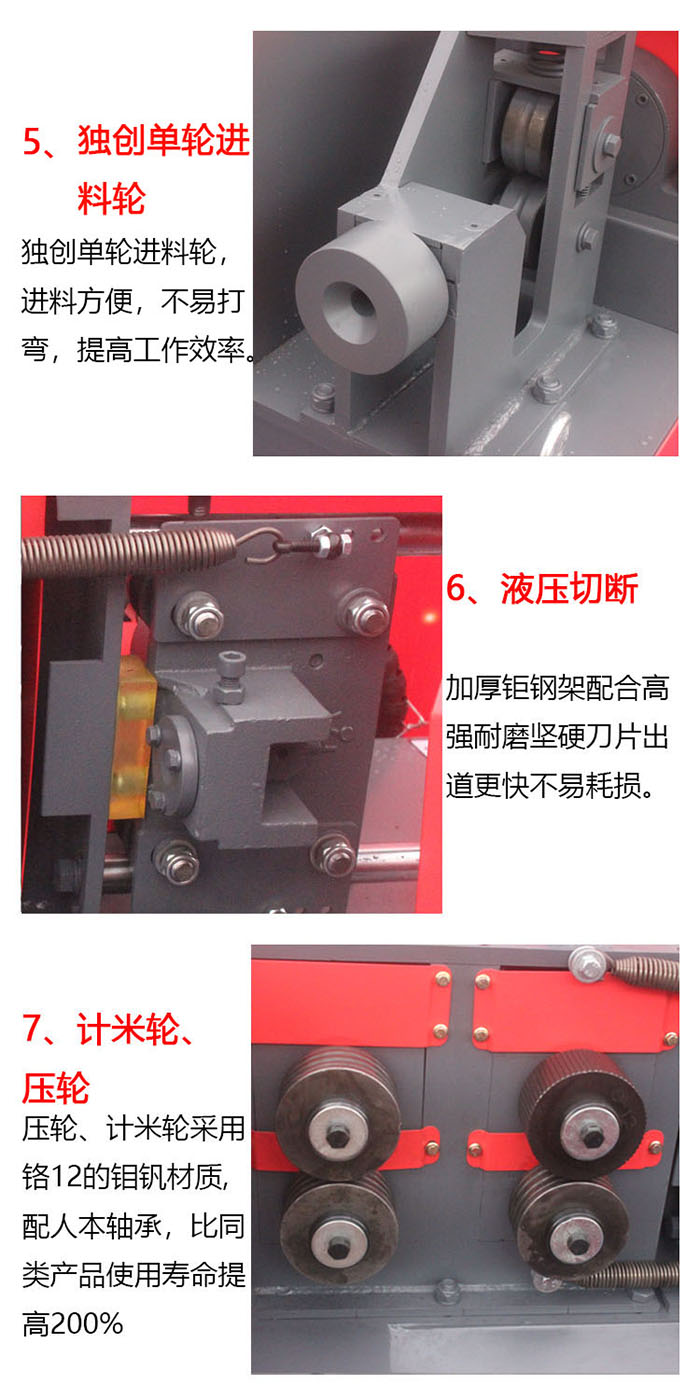 5、独创单轮进料轮

独创单轮进料轮，进料方便，不易打弯，提高工作效率。

6、液压切断

加厚钜钢架配合高强耐磨坚硬刀片出道更快不易耗损。

7、计米轮、压轮

压轮、计米轮采用铬12的钼钒材质，配人本轴承，比同类产品使用寿命提高200%